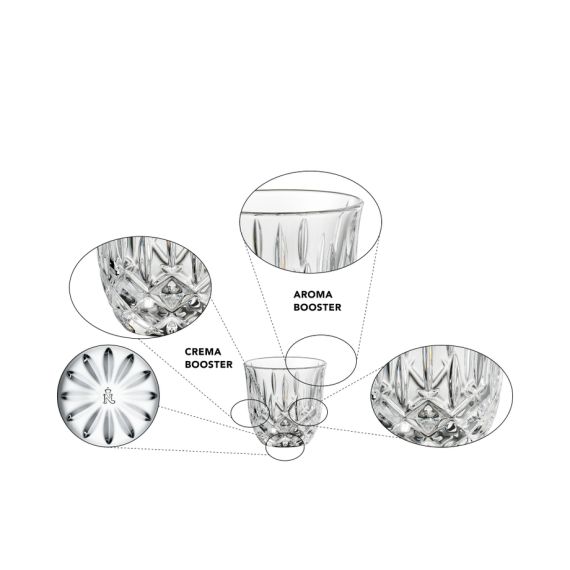 AROMA
BOOSTER

CREMA
BOOSTER